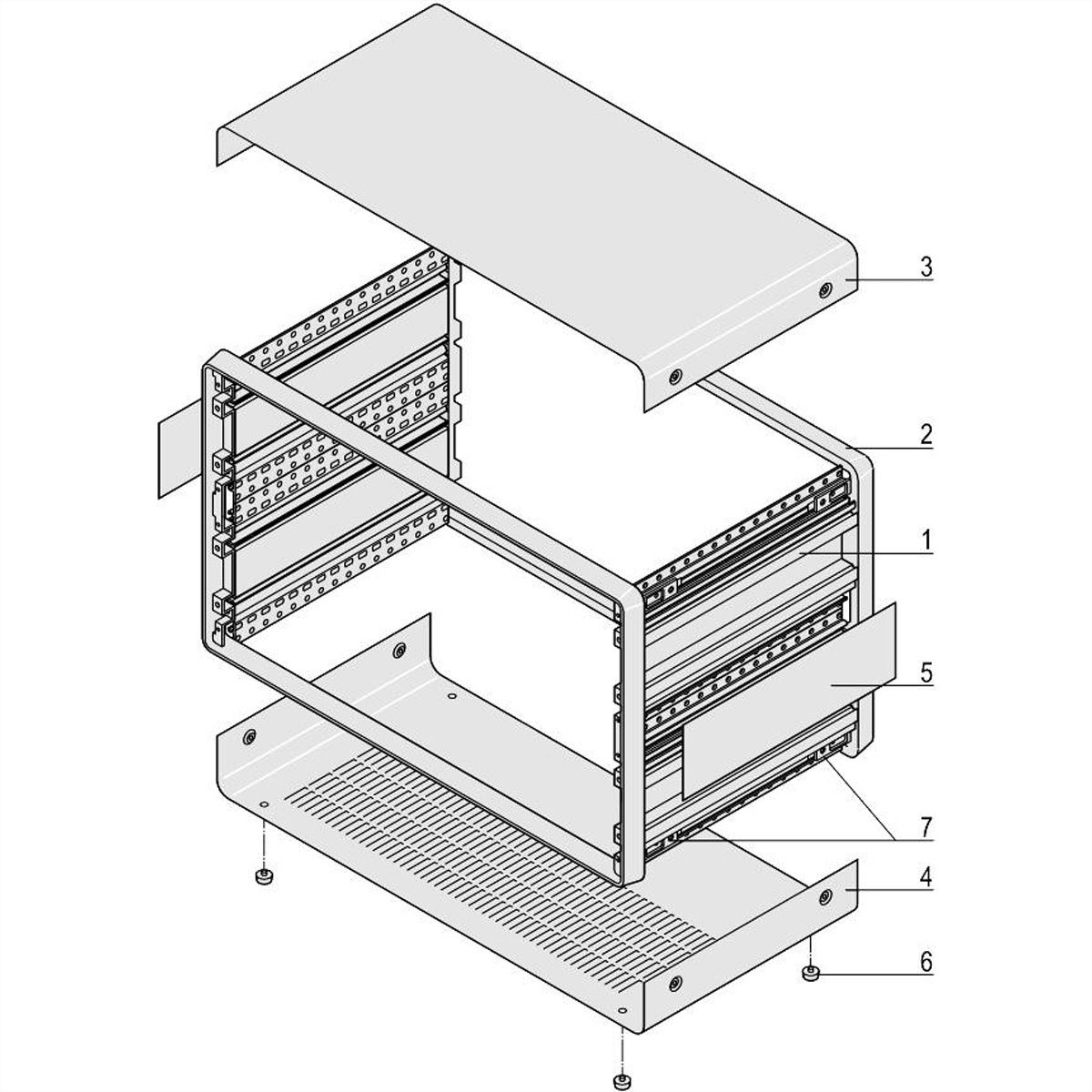 3
2
1
5
7
4
6