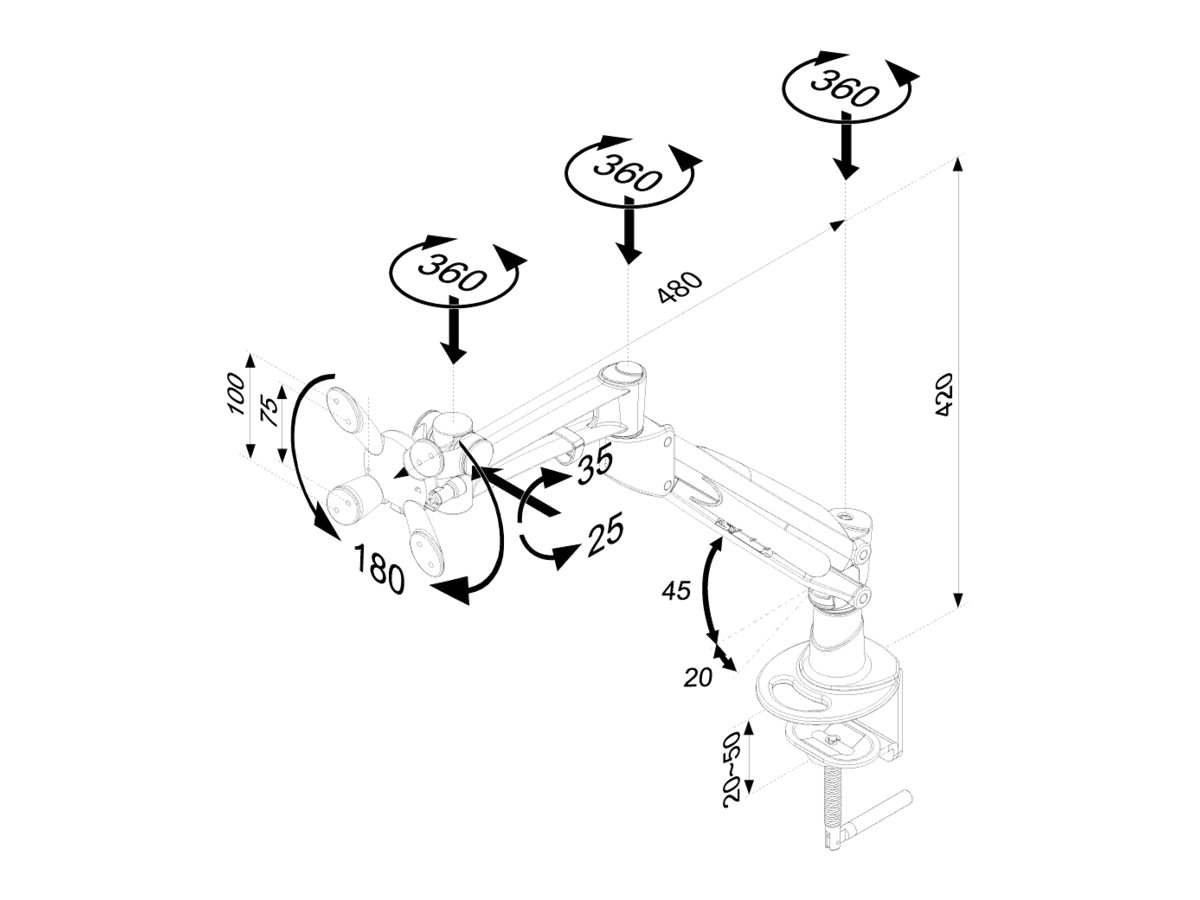 360
360
360
480
420
100
75
35
25
180
45
20
20~50