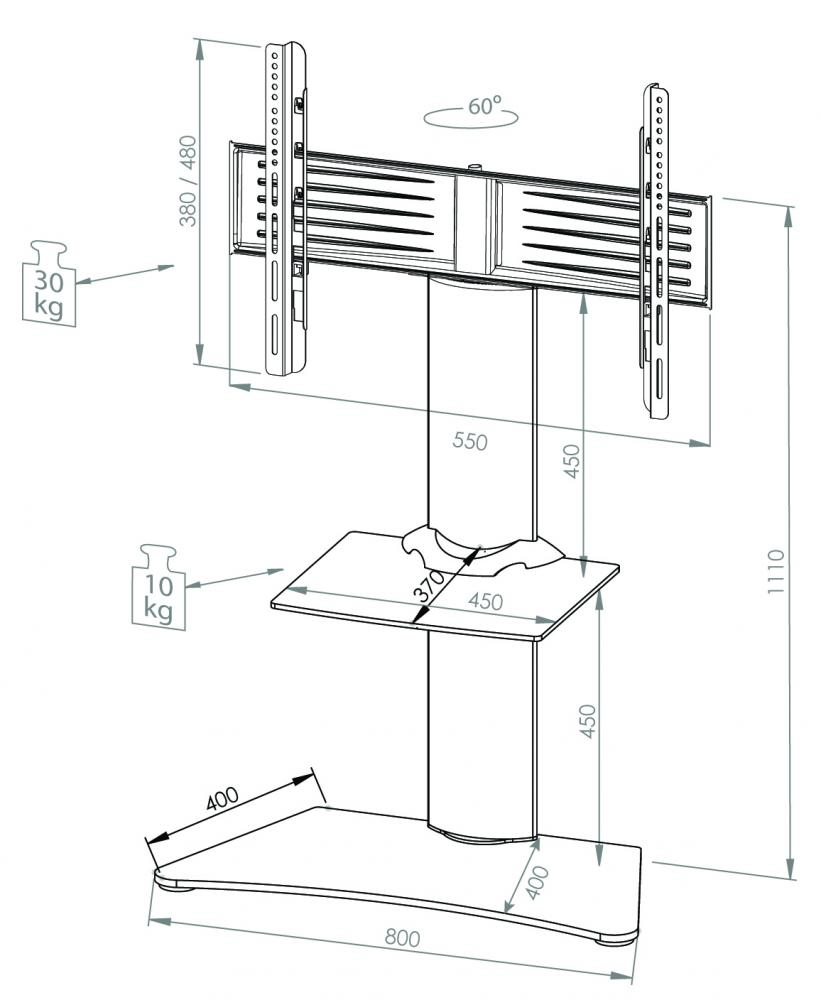 380 / 480

60°

30 kg

550

450

1110

10 kg

370

450

450

400

400

800