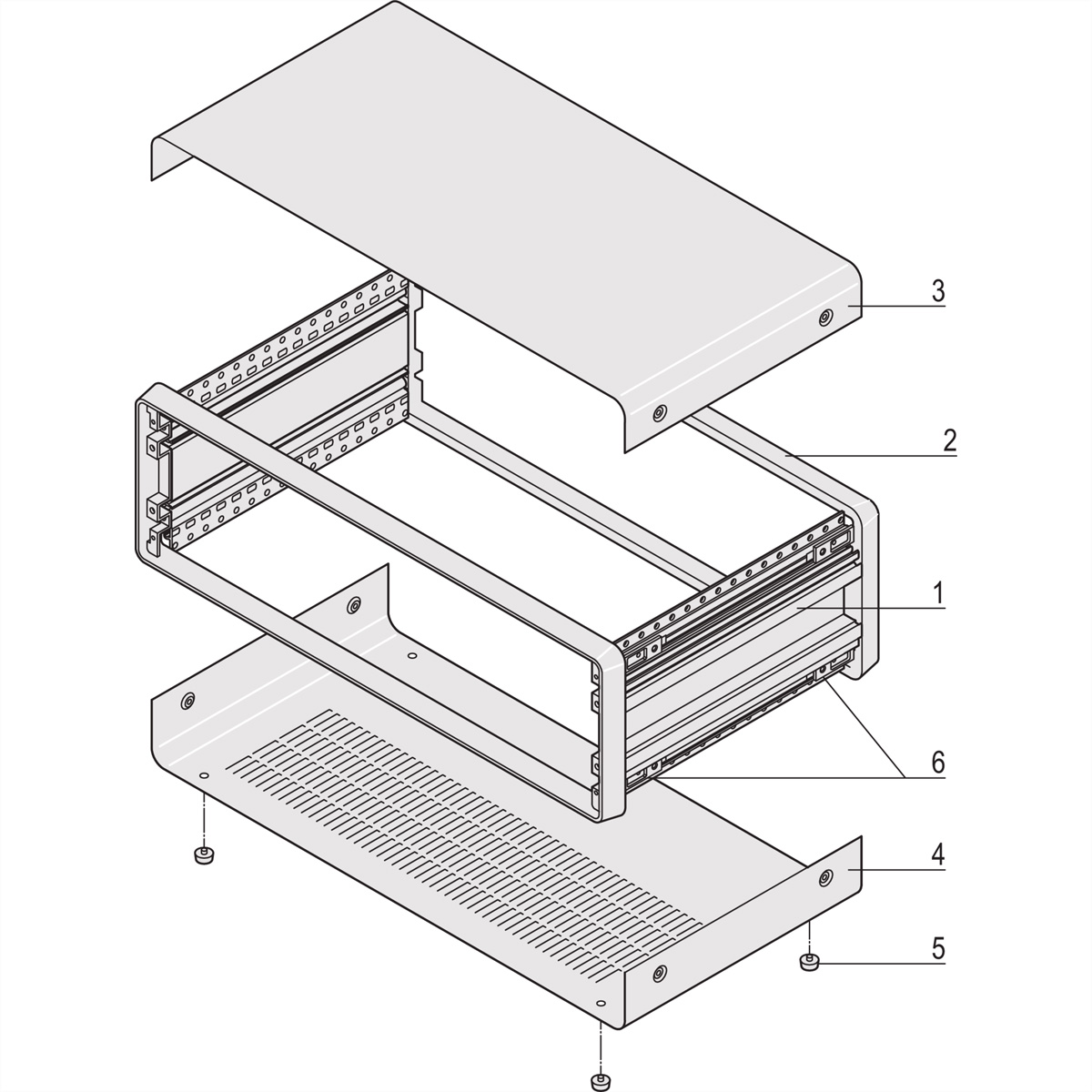 3
2
1
6
4
5