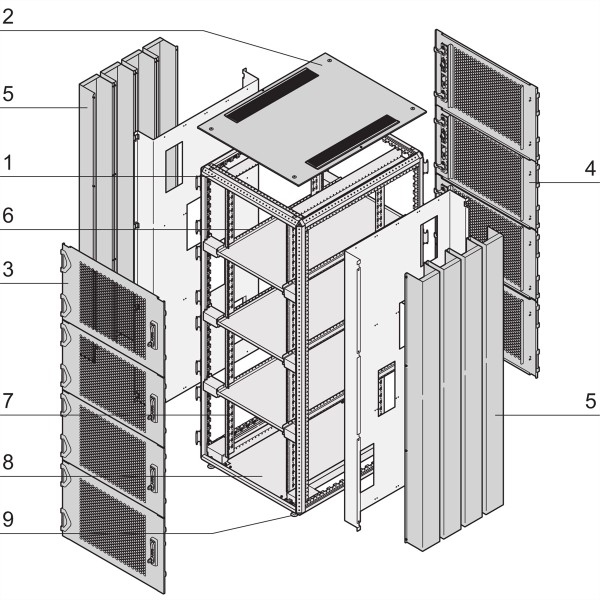 2
5
1
6
3
7
8
9
4
5